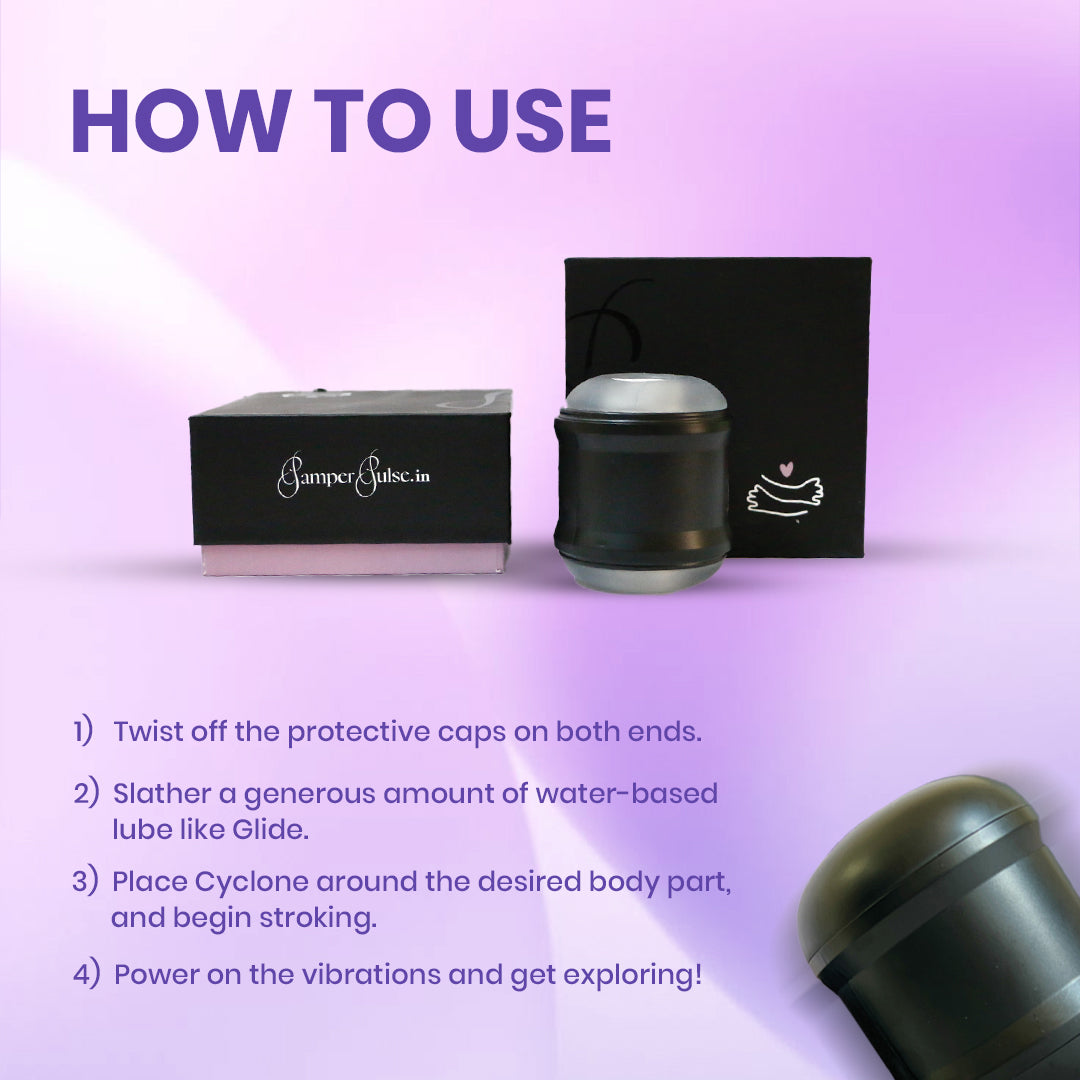 HOW TO USE

PamperPulse.in

1) Twist off the protective caps on both ends.

2) Slather a generous amount of water-based lube like Glide.

3) Place Cyclone around the desired body part, and begin stroking.

4) Power on the vibrations and get exploring!